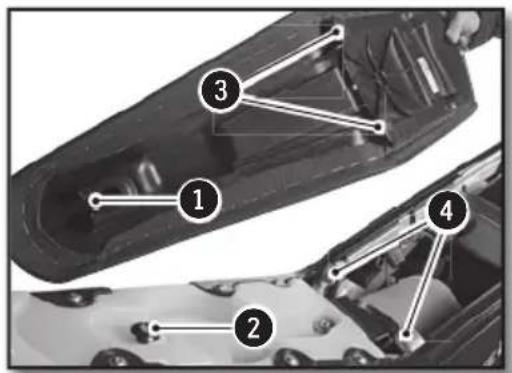 3
1
4
2