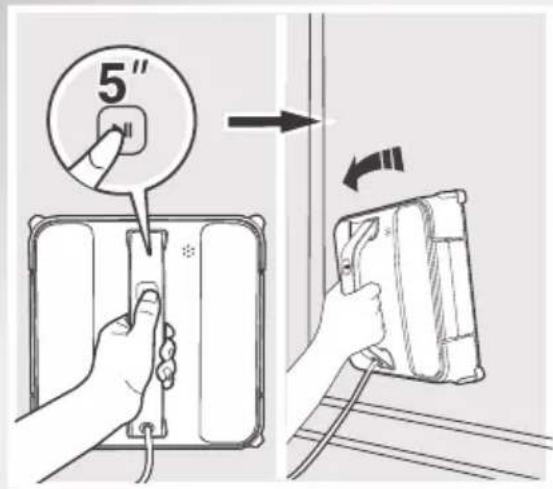 5"