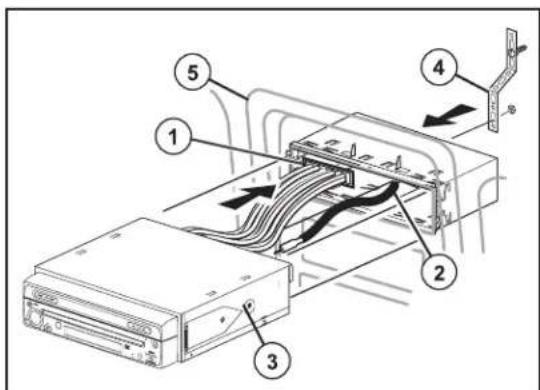 5
4
1
2
3