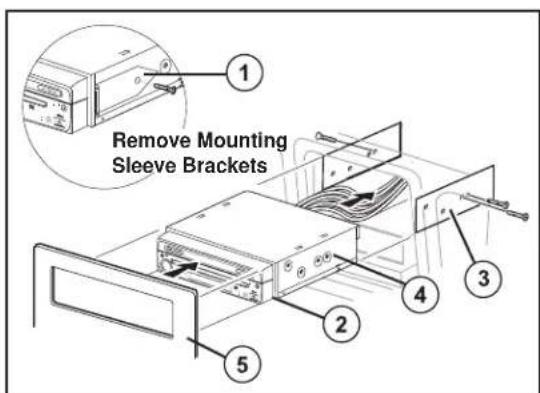 1

Remove Mounting Sleeve Brackets

3

4

2

5