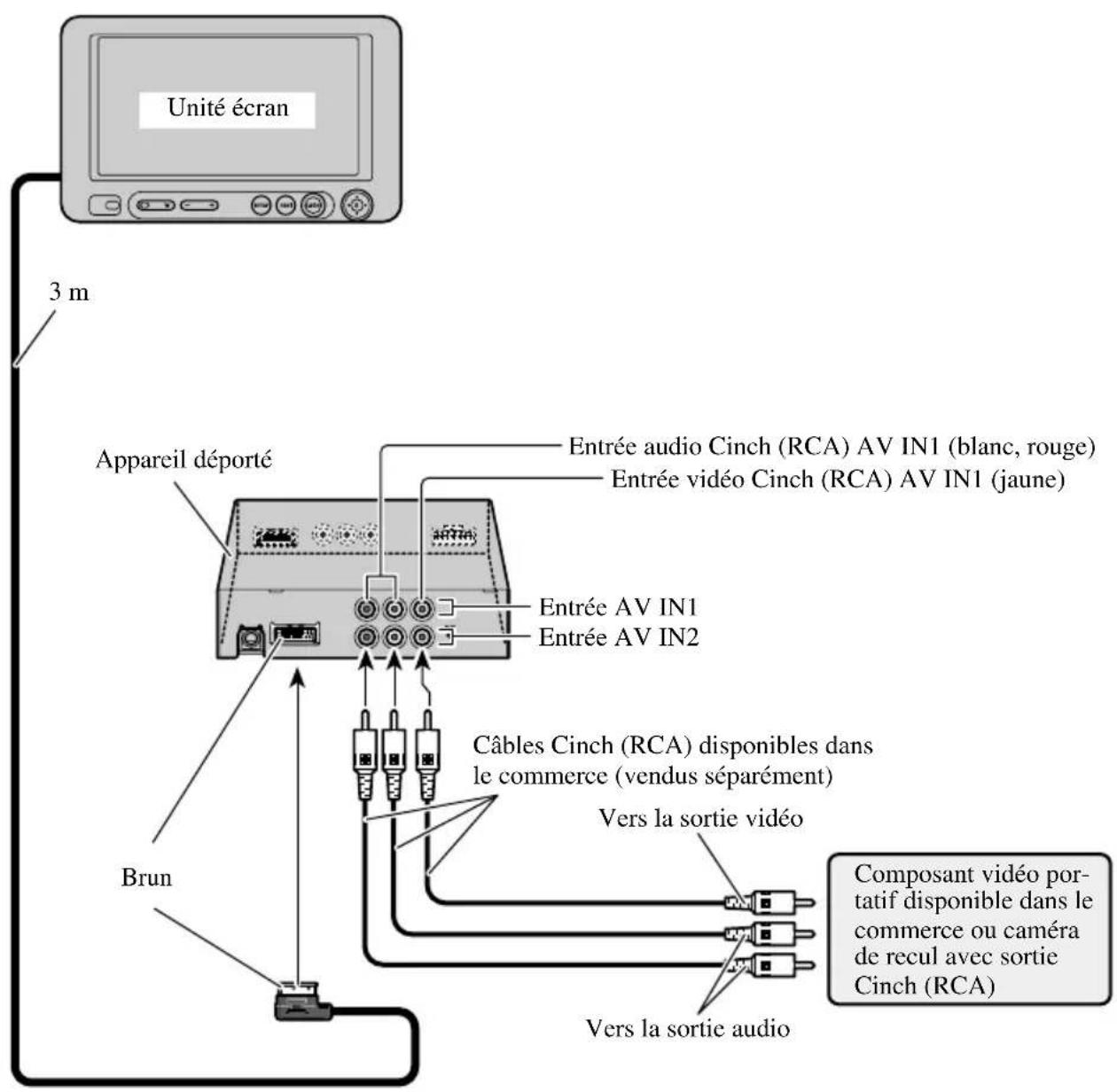 Unité écran

3 m

Appareil déporté

Entrée audio Cinch (RCA) AV IN1 (blanc, rouge)

Entrée vidéo Cinch (RCA) AV IN1 (jaune)

Entrée AV IN1

Entrée AV IN2

Câbles Cinch (RCA) disponibles dans le commerce (vendus séparément)

Vers la sortie vidéo

Brun

Composant vidéo portatif disponible dans le commerce ou caméra de recul avec sortie Cinch (RCA)

Vers la sortie audio