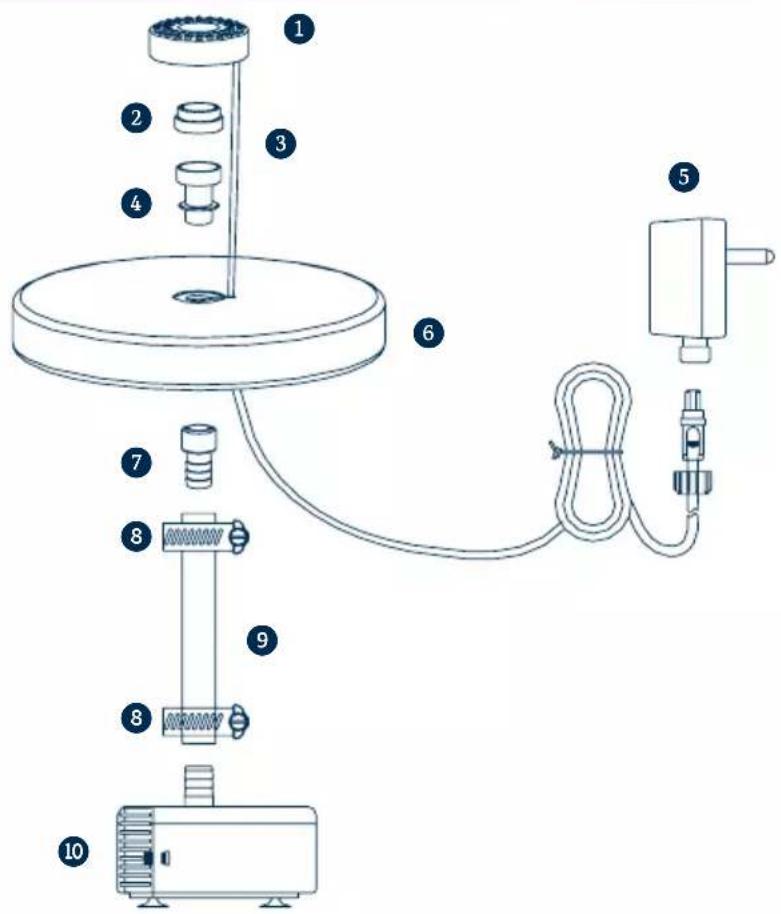 1
2
3
4
5
6
7
8
9
8
10