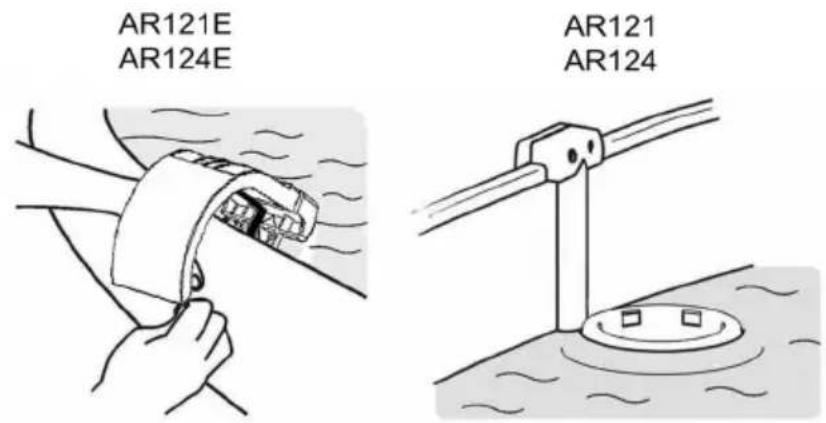 AR121E
AR124E

AR121
AR124