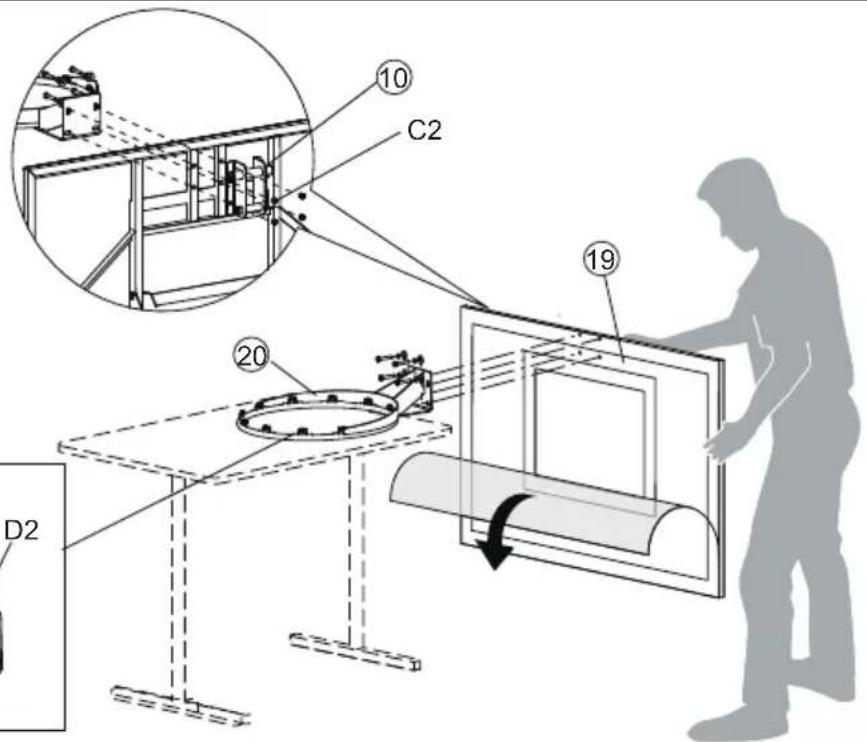 10
C2
19
20
D2