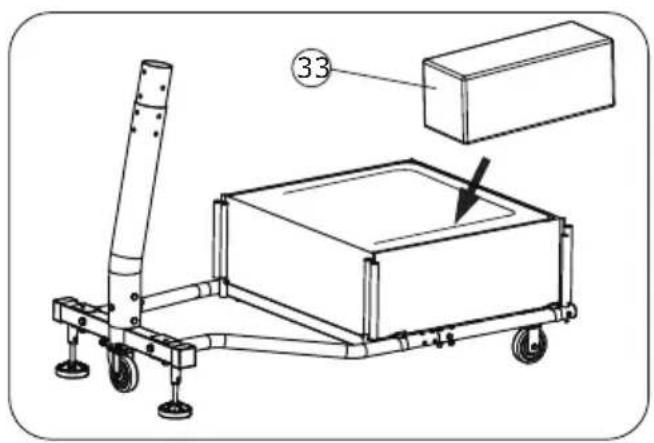 33