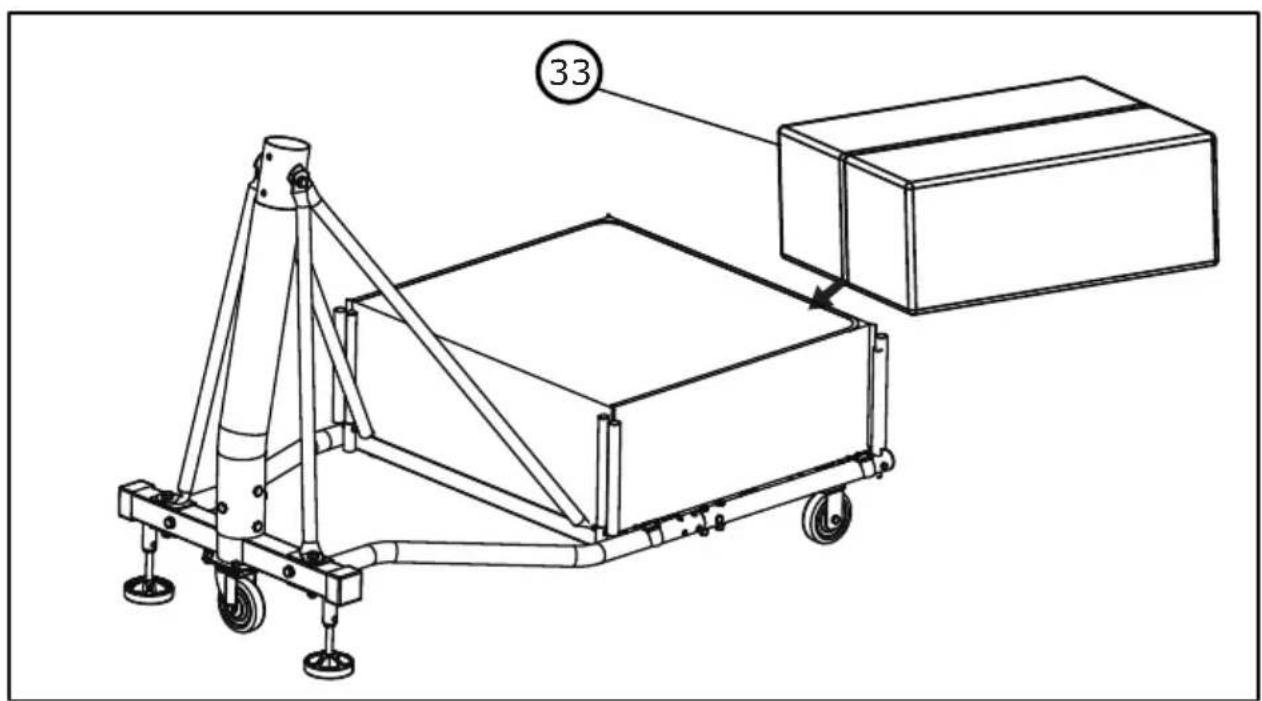 33