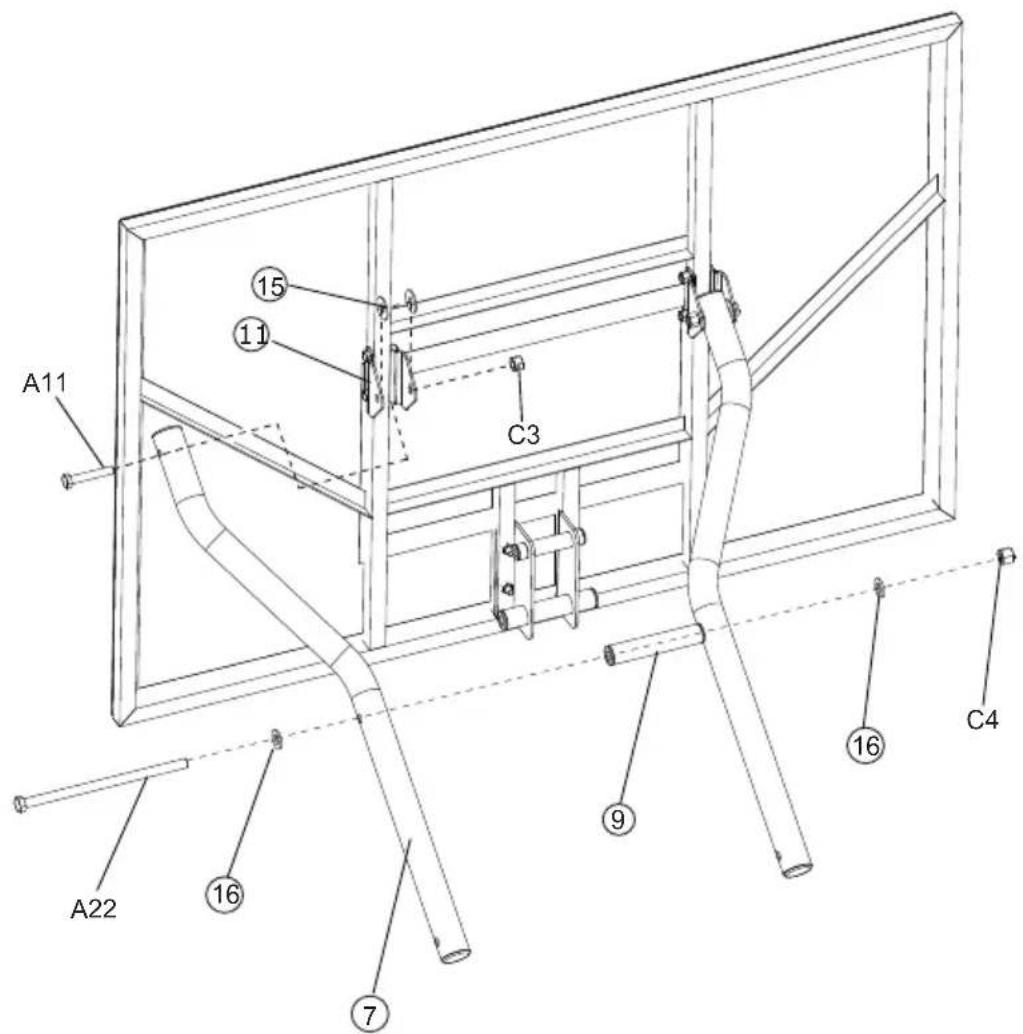 15
11
A11
C3
C4
16
9
A22
16
7