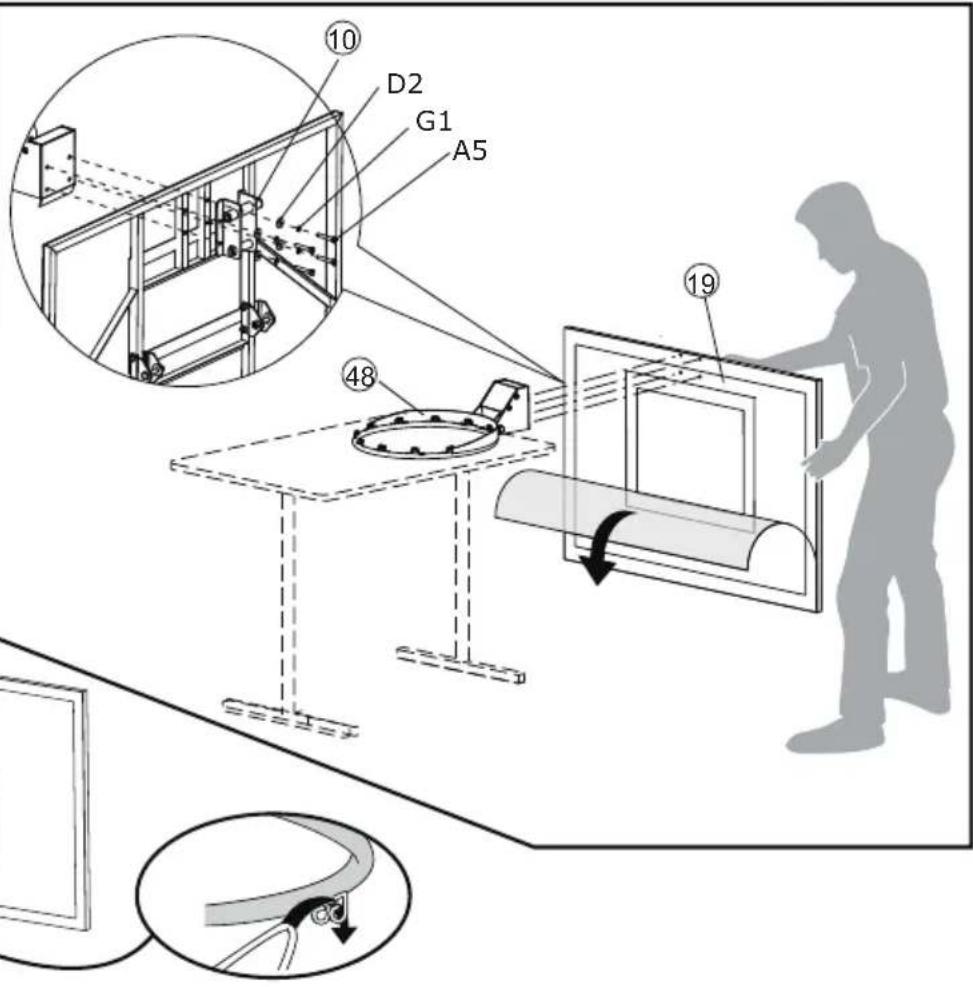 10
D2
G1
A5
19
48