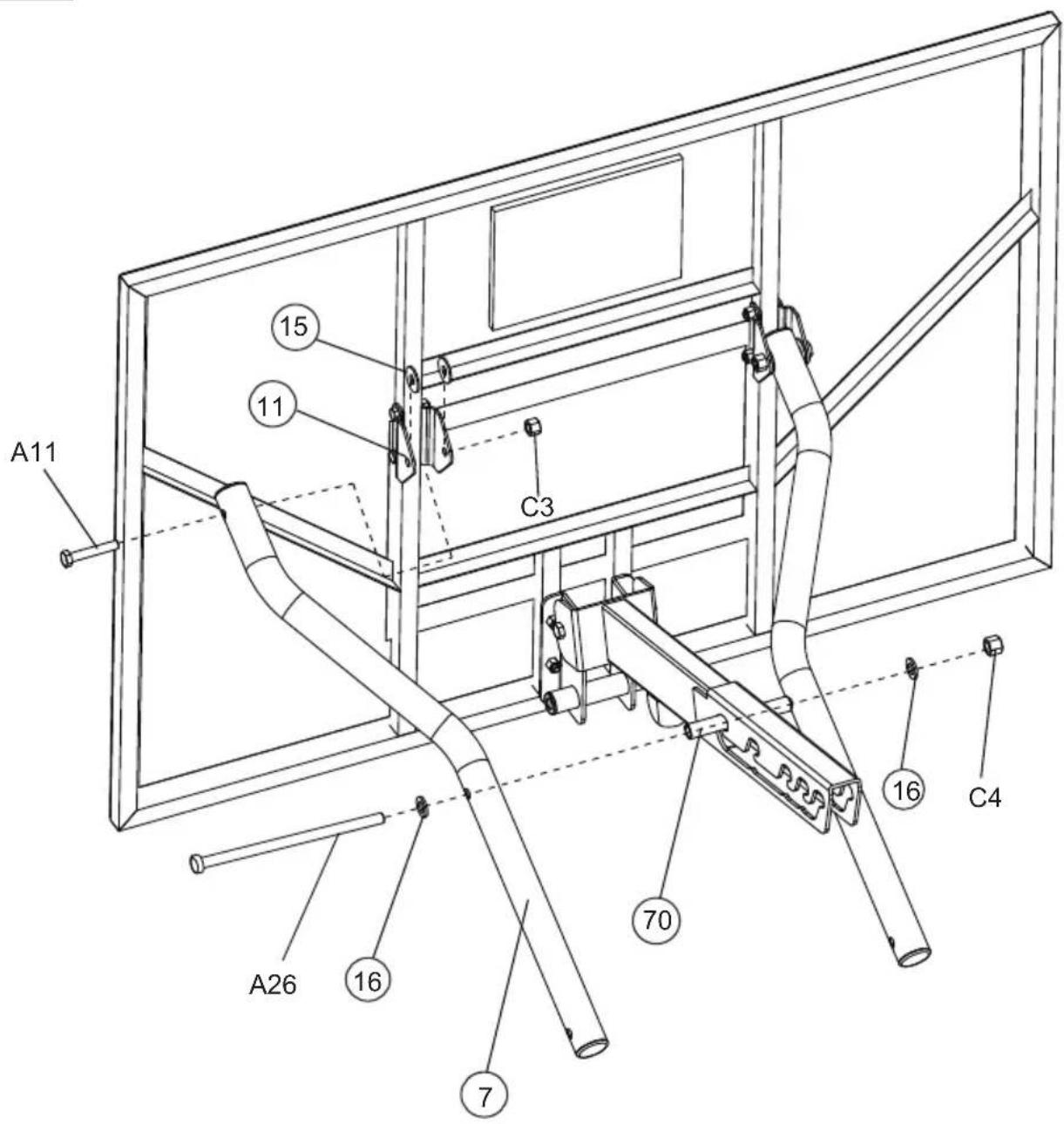 15
11
A11
C3
16
C4
70
A26
16
7