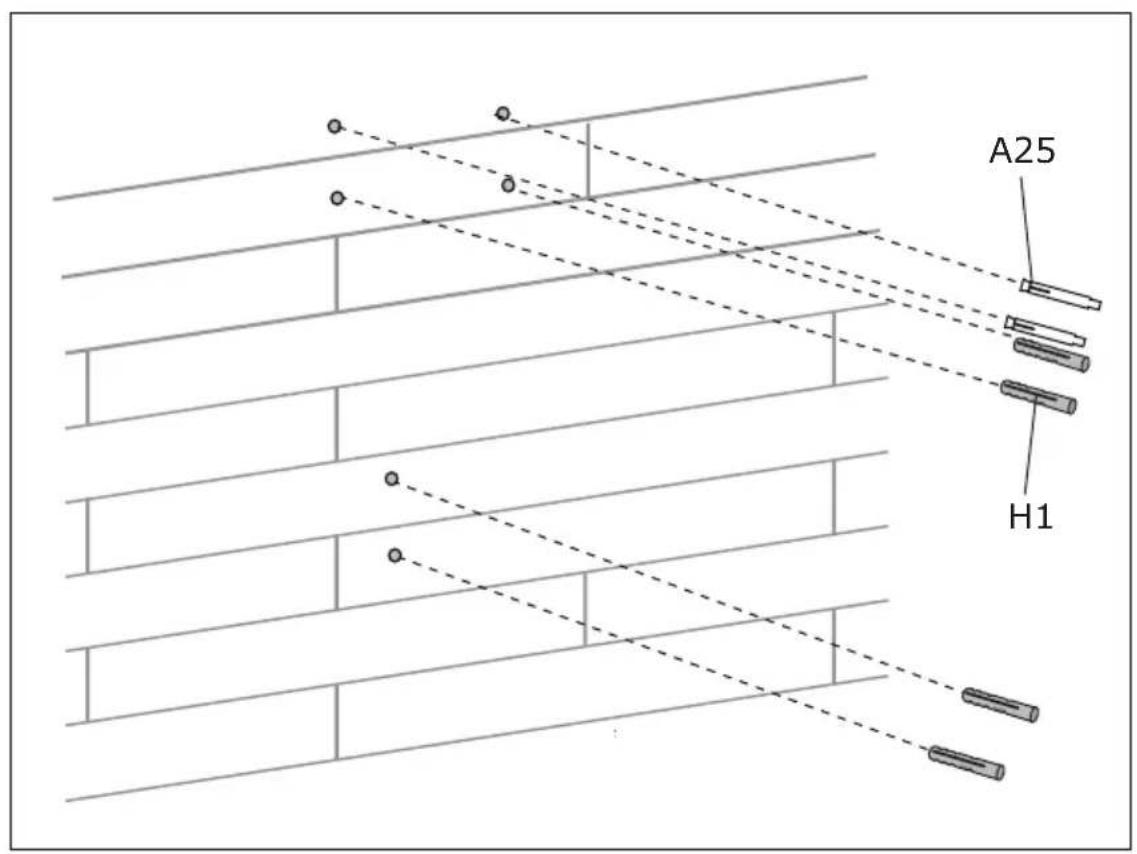 A25

H1