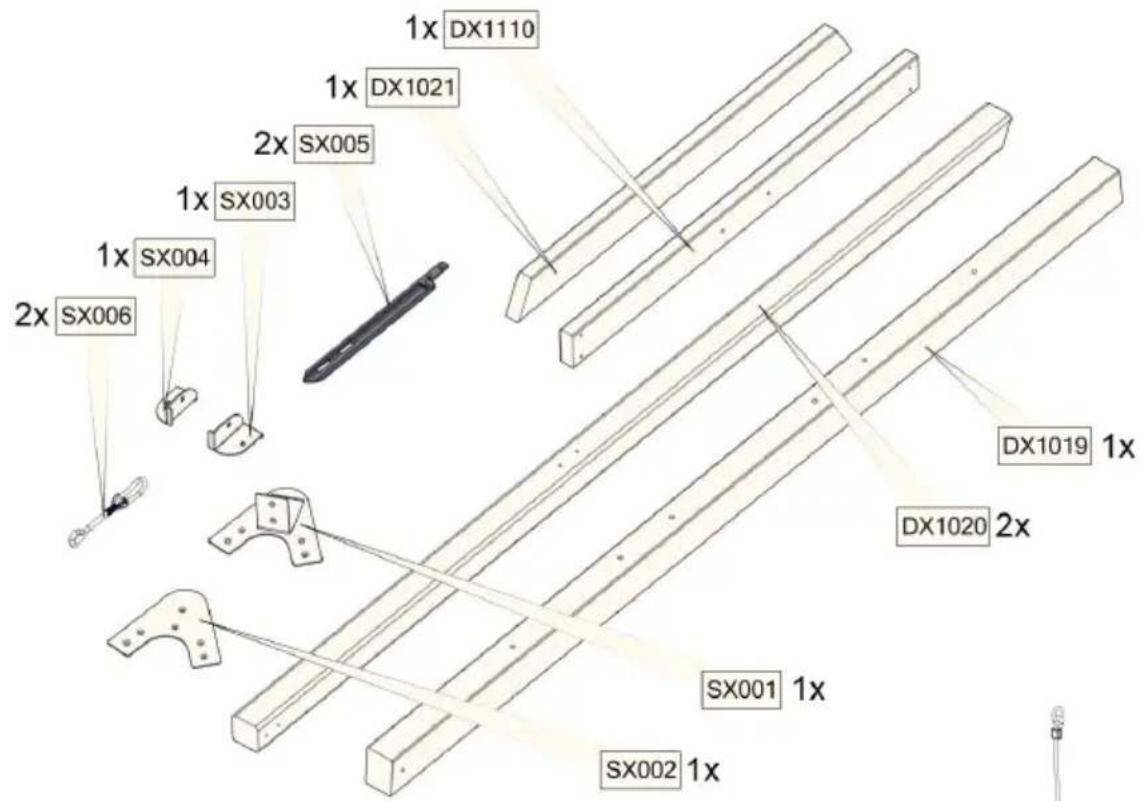 1x DX1110
1x DX1021
2x SX005
1x SX003
1x SX004
2x SX006
DX1019 1x
DX1020 2x
SX001 1x
SX002 1x