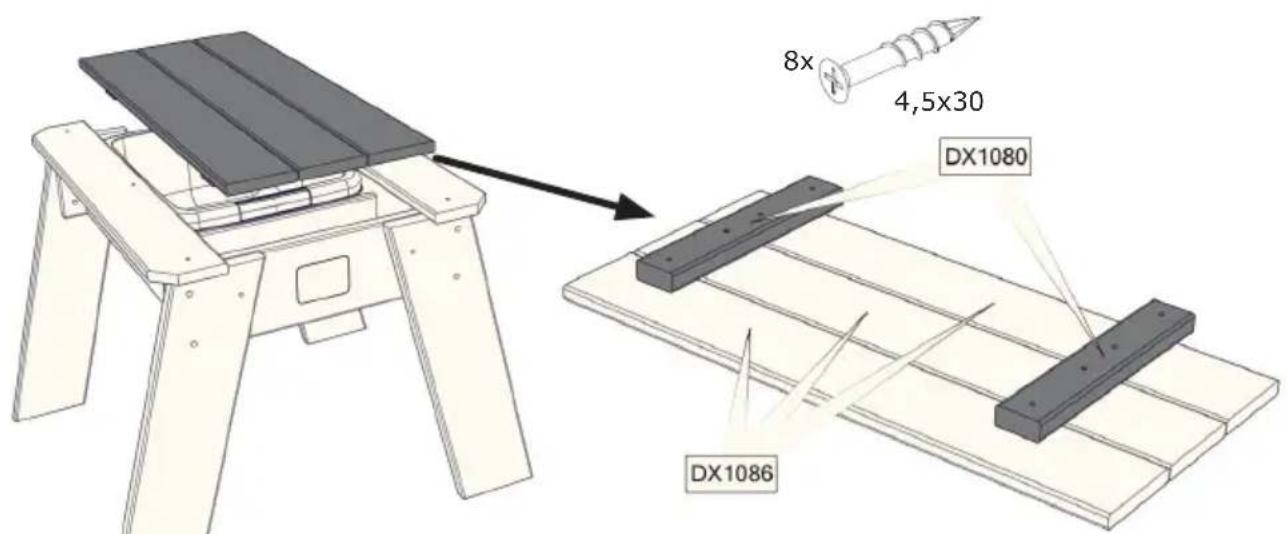 8x

4,5x30

DX1080

DX1086