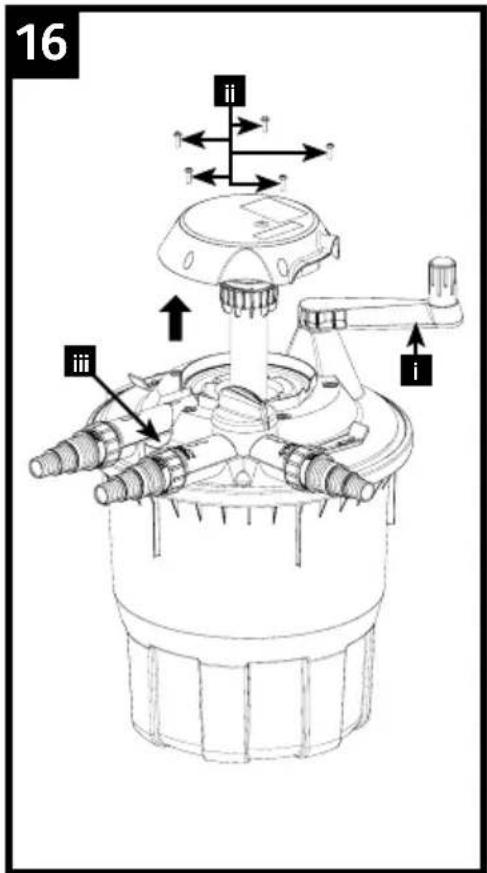 16

ii

iii

i