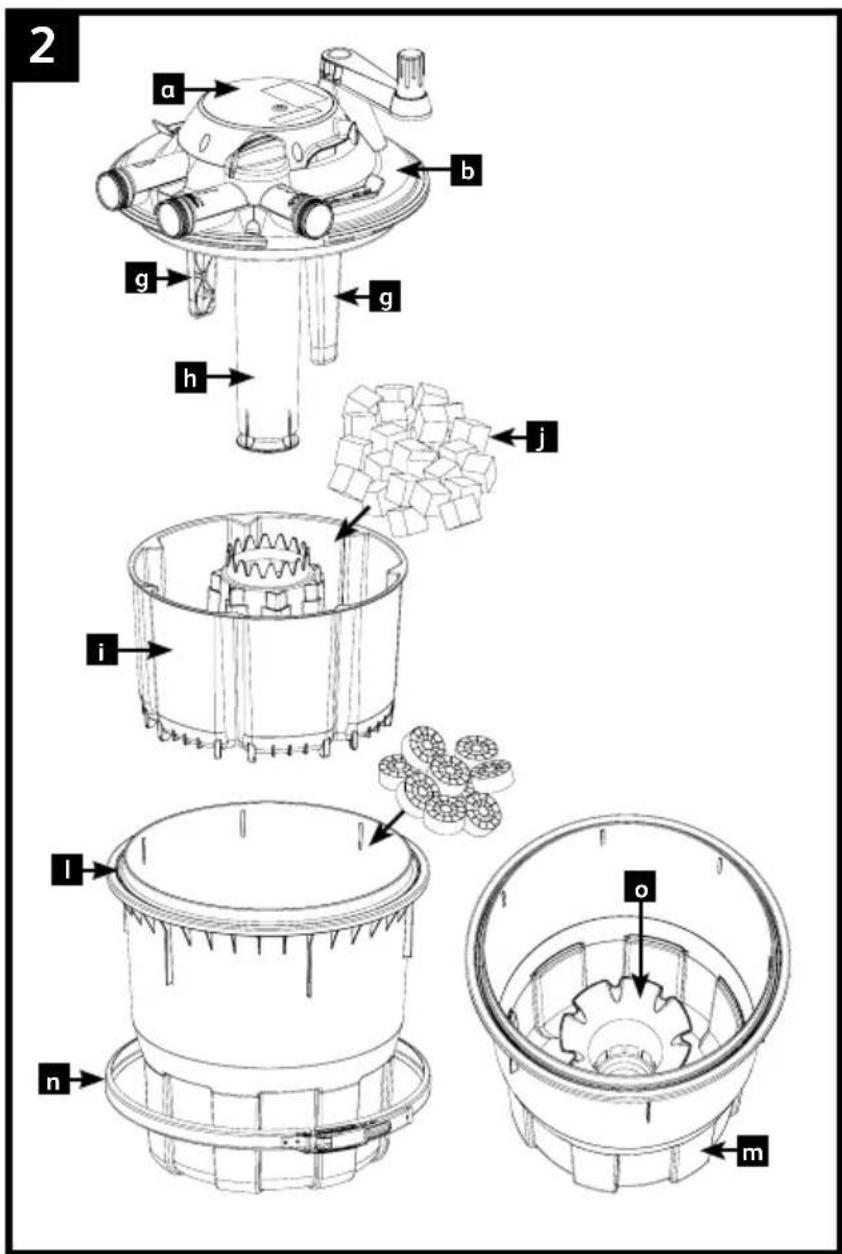 2

a
b
g
g
h
j
i
l
o
n
m