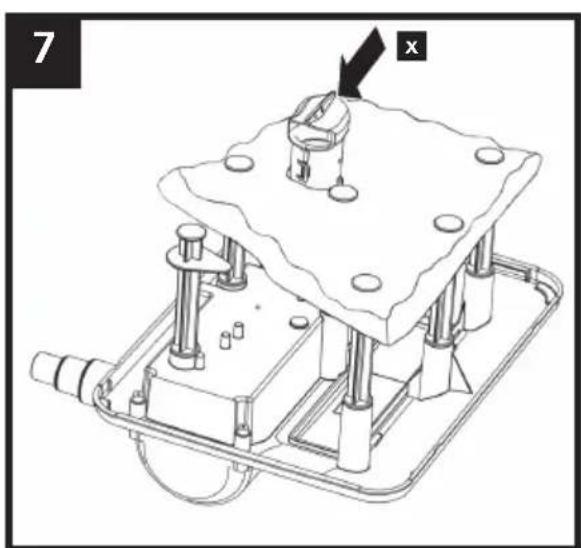 7

x