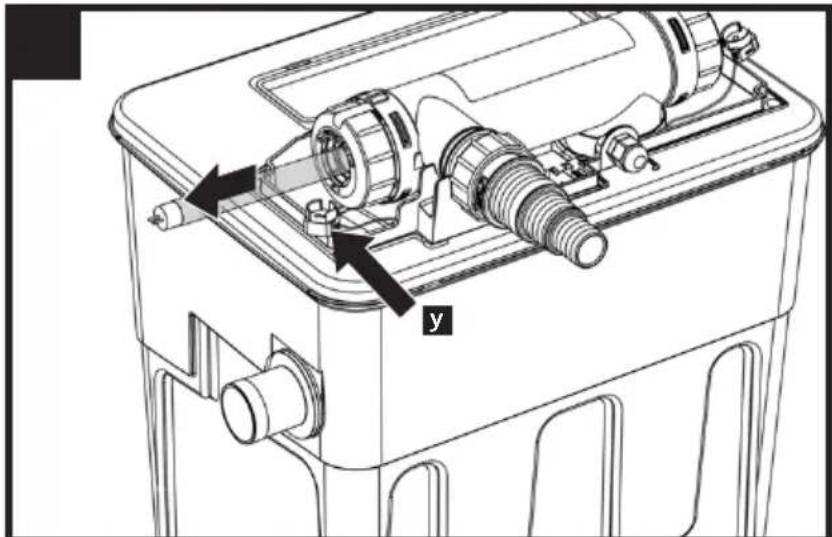 y