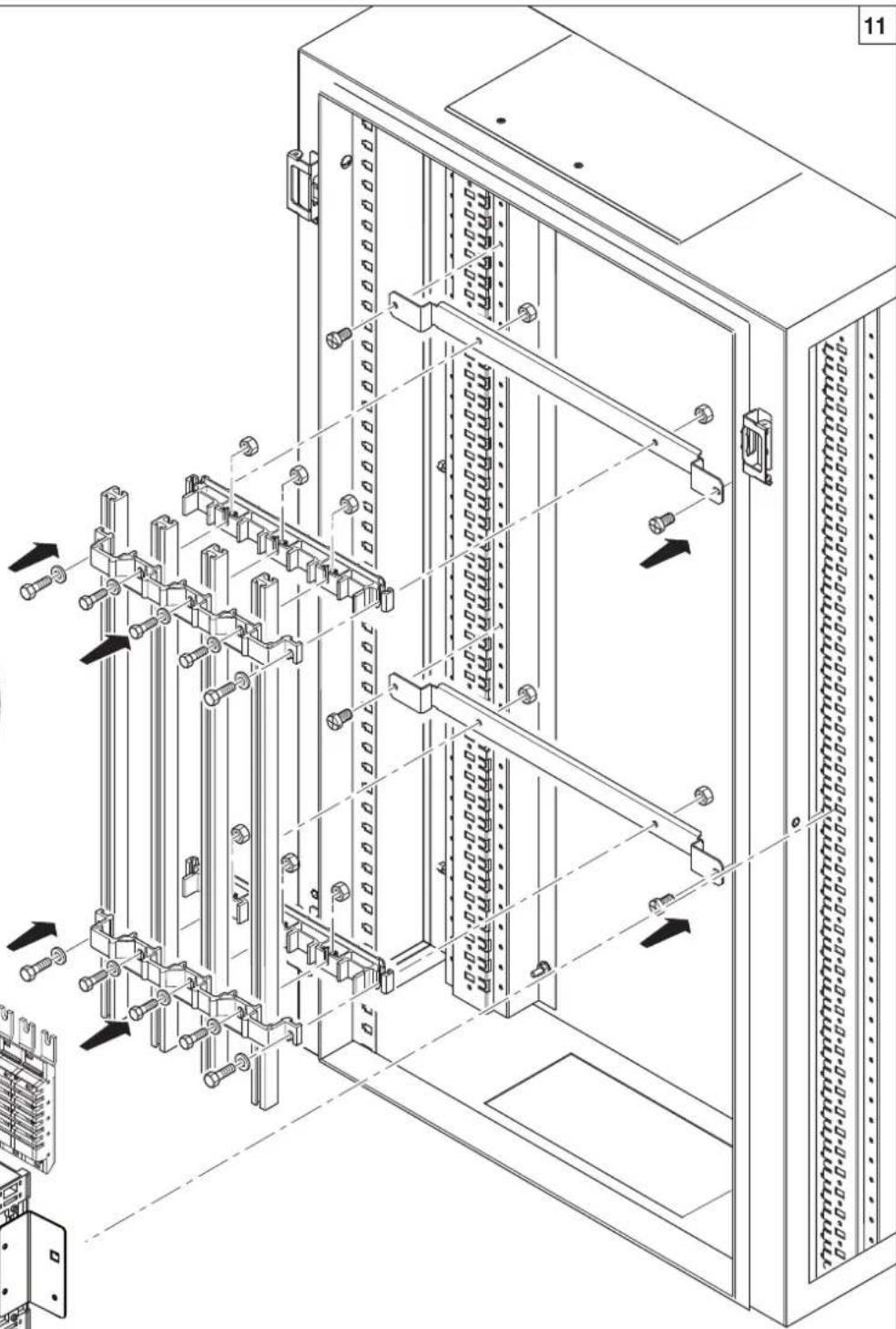 11