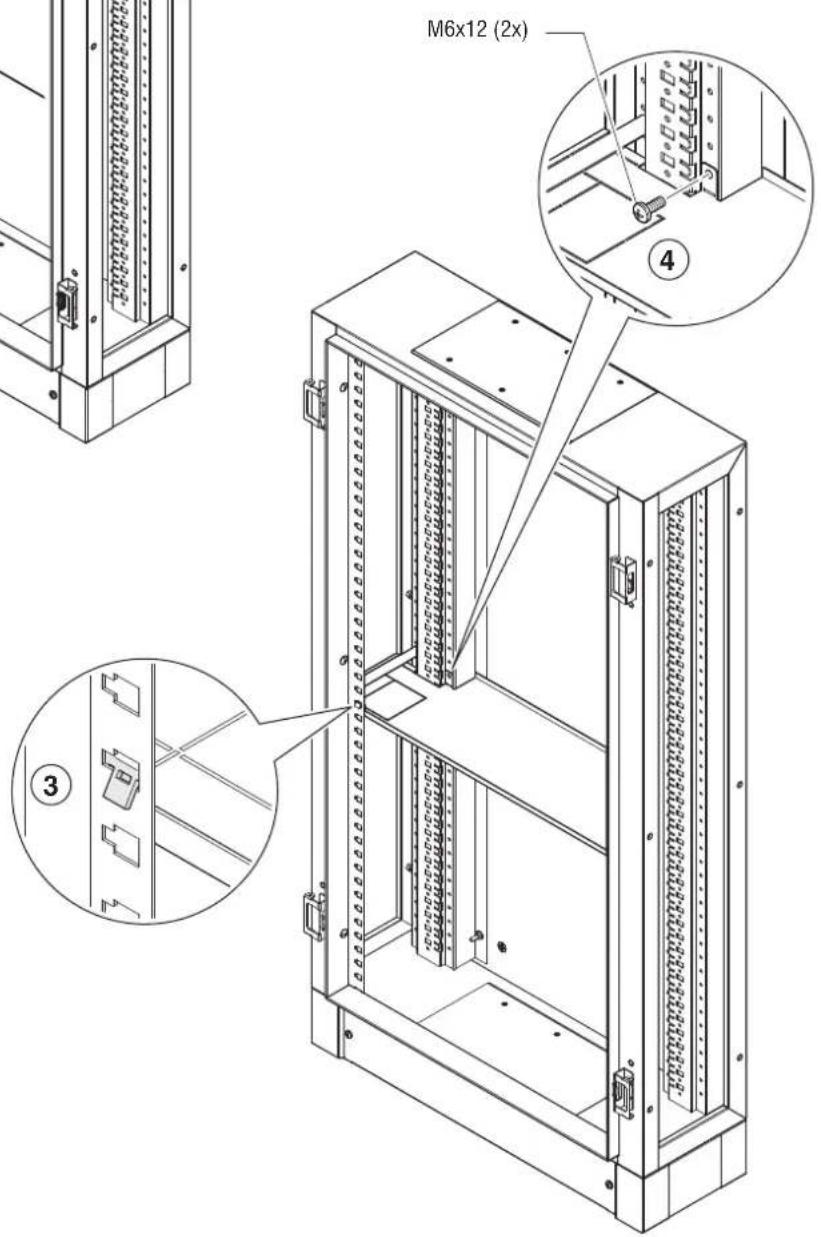 M6x12 (2x)

4

3