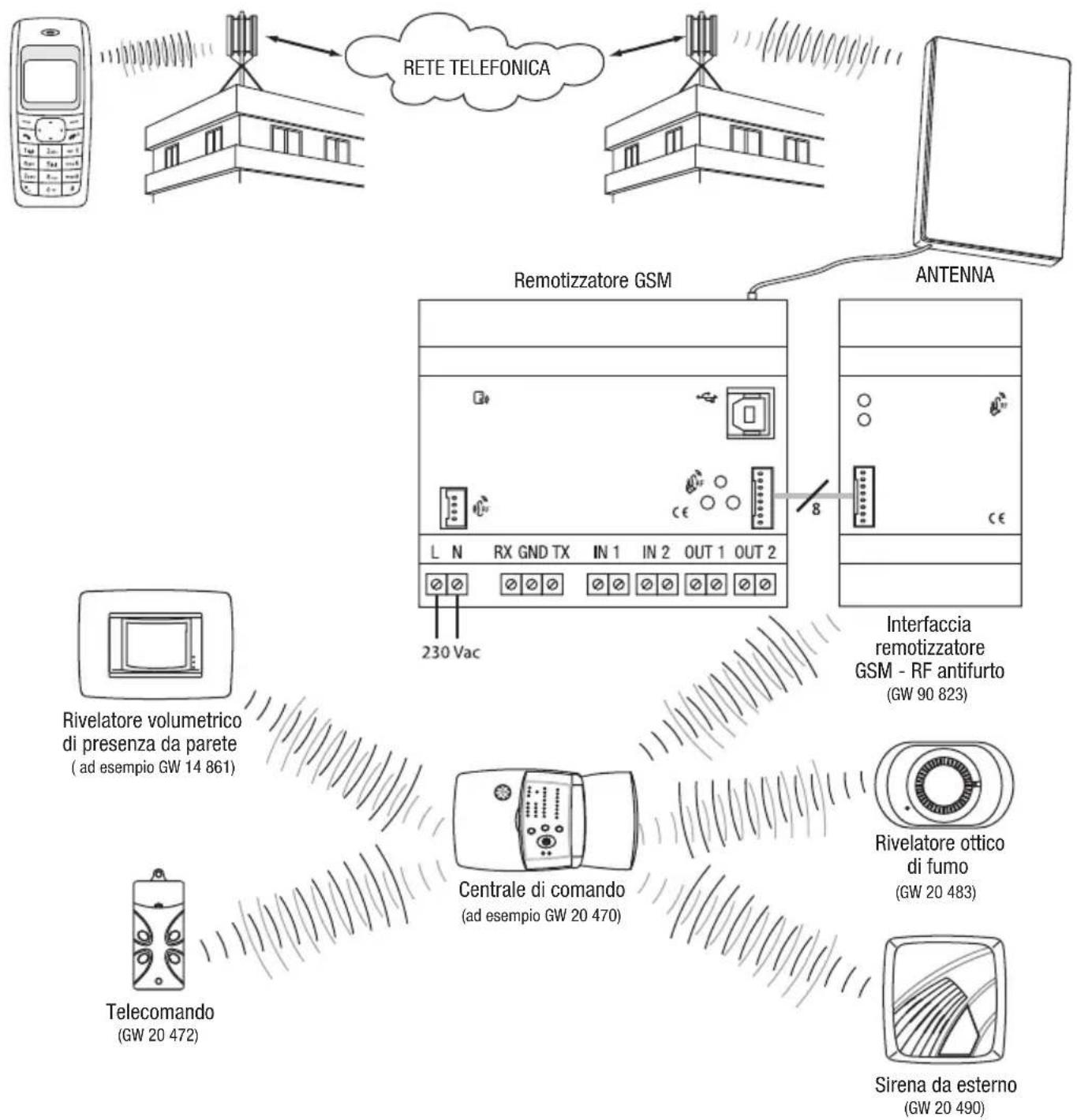 RETE TELEFONICA

Remotizzatore GSM

ANTENNA

CE

8

CE

L N RX GND TX IN 1 IN 2 OUT 1 OUT 2

230 Vac

Interfaccia remotizzatore GSM - RF antifurto
(GW 90 823)

Rivelatore volumetrico di presenza da parete
( ad esempio GW 14 861)

Centrale di comando
(ad esempio GW 20 470)

Rivelatore ottico di fumo
(GW 20 483)

Telecomando
(GW 20 472)

Sirena da esterno
(GW 20 490)