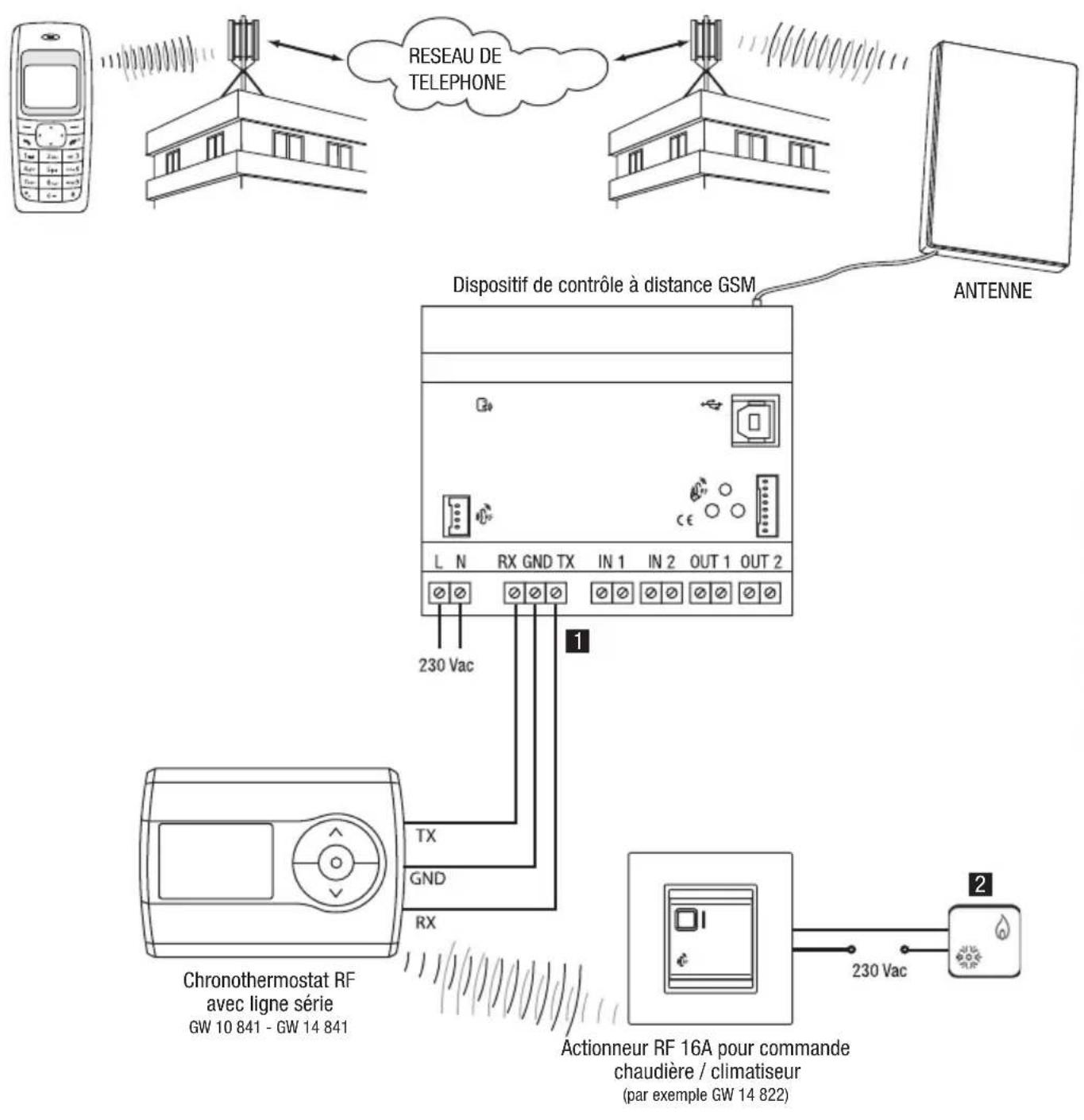 RESEAU DE TELEPHONE

Dispositif de contrôle à distance GSM

ANTENNE

L N RX GND TX IN 1 IN 2 OUT 1 OUT 2

230 Vac

1

TX

GND

RX

Chronothermostat RF avec ligne série
GW 10 841 - GW 14 841

2

230 Vac

Actionneur RF 16A pour commande chaudière / climatiseur
(par exemple GW 14 822)