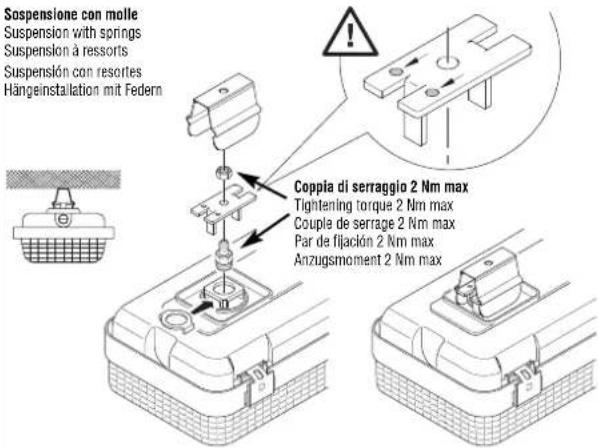 Sospensione con molle
Suspension with springs
Suspension à ressorts
Suspensión con resortes
Hängeinstallation mit Federn

!

Coppia di serraggio 2 Nm max
Tightening torque 2 Nm max
Couple de serrage 2 Nm max
Par de fijación 2 Nm max
Anzugsmoment 2 Nm max