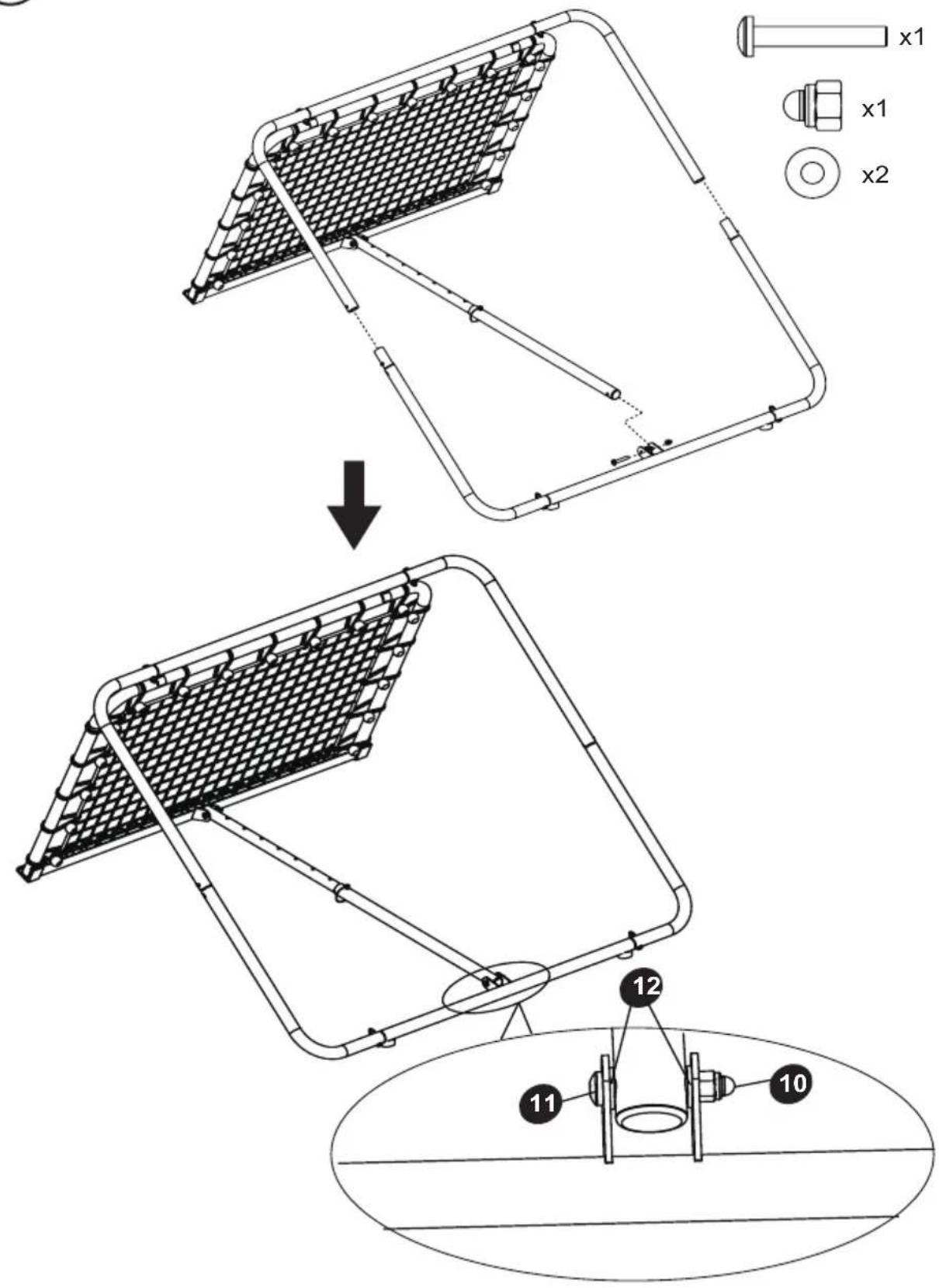 x1
x1
x2
12
11
10