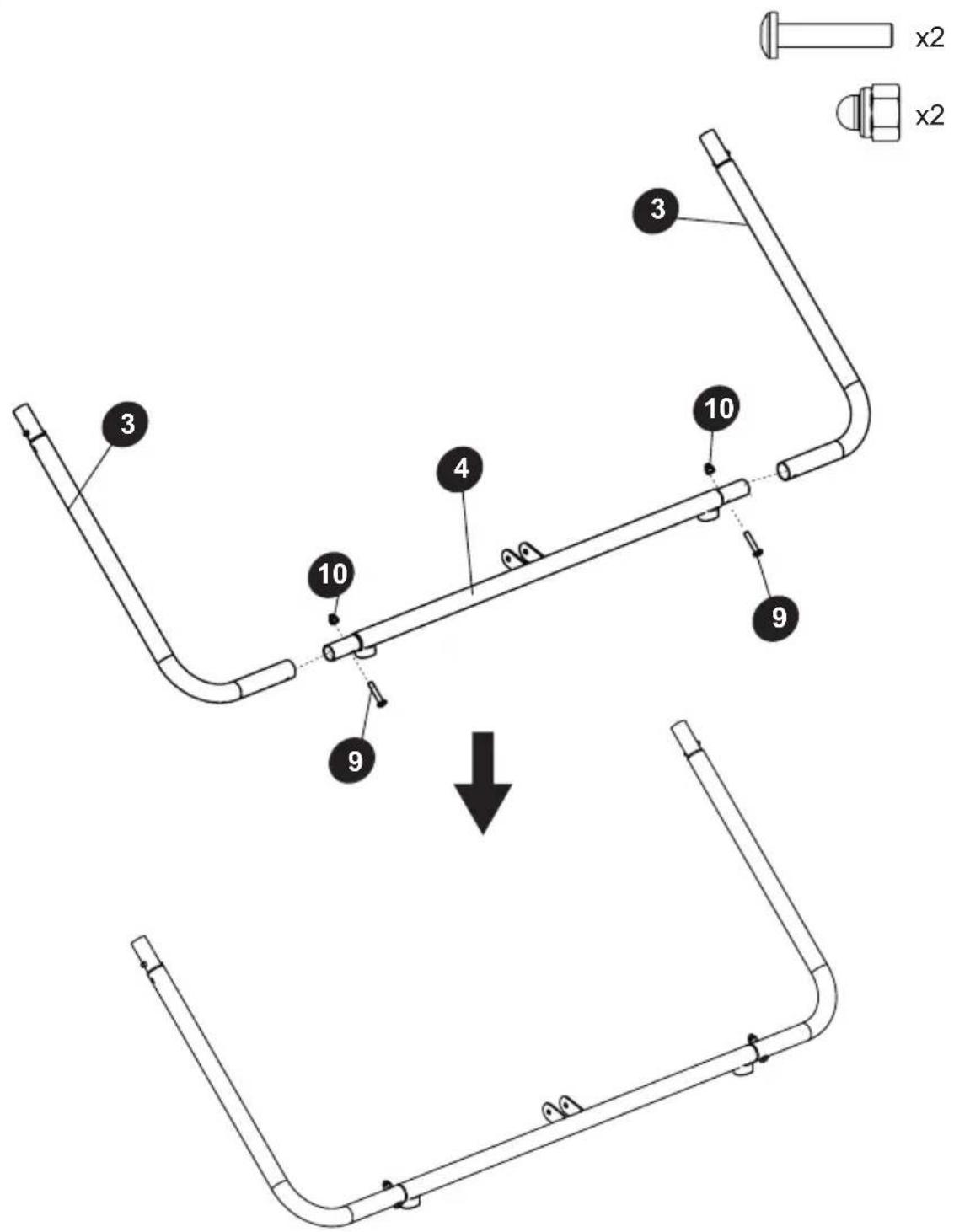 x2
x2
3
3
10
4
10
9
9