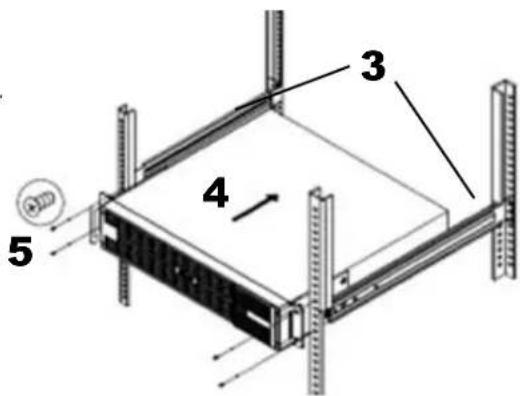 3
4
5