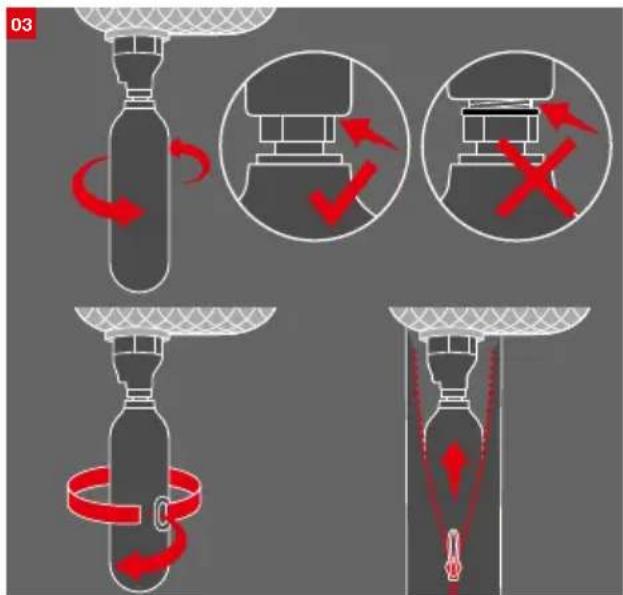 03