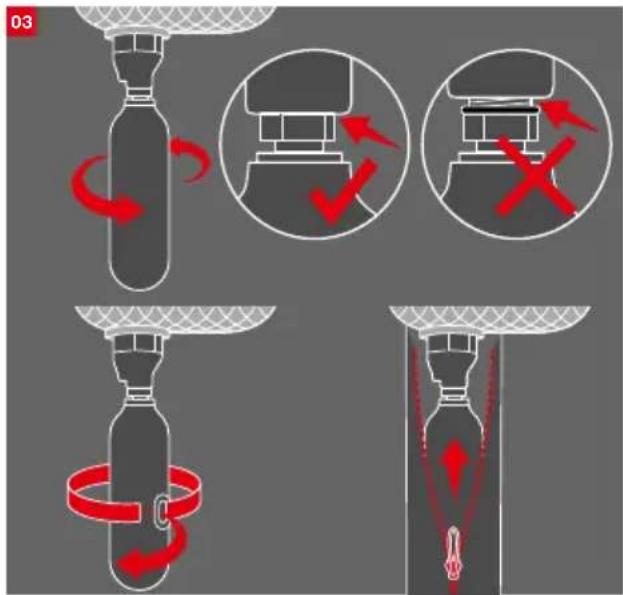 03