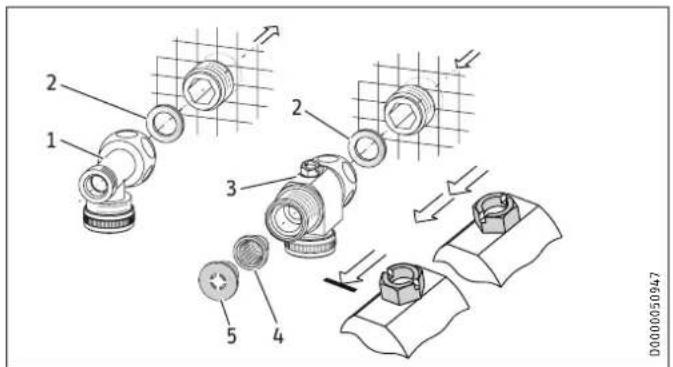 2
1
2
3
5
4
D0000050947