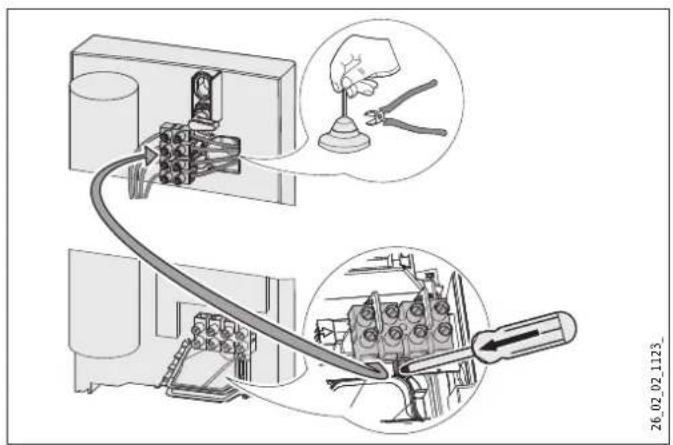 26_02_02_1123_