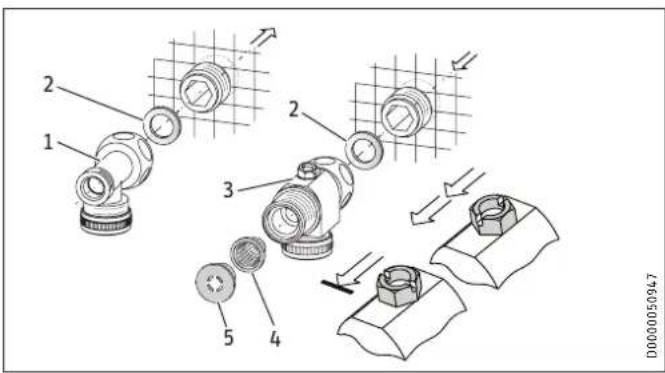 2
1
2
3
5
4
D0000050947