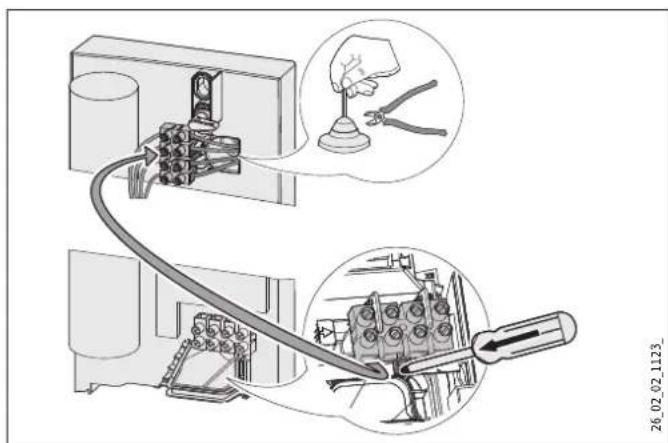 26_02_02_1123_