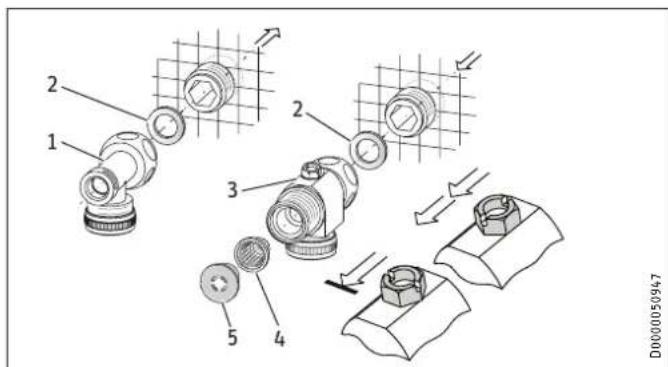 2
1
2
3
5
4
D0000050947