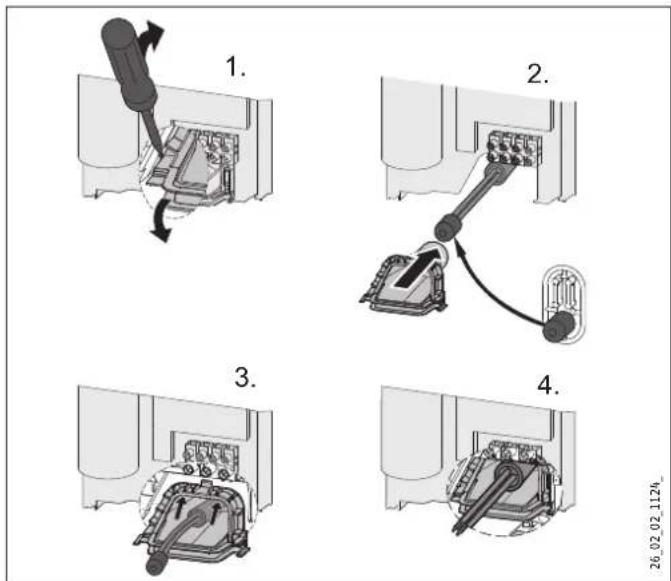 1.

2.

3.

4.

26_02_02_1124_