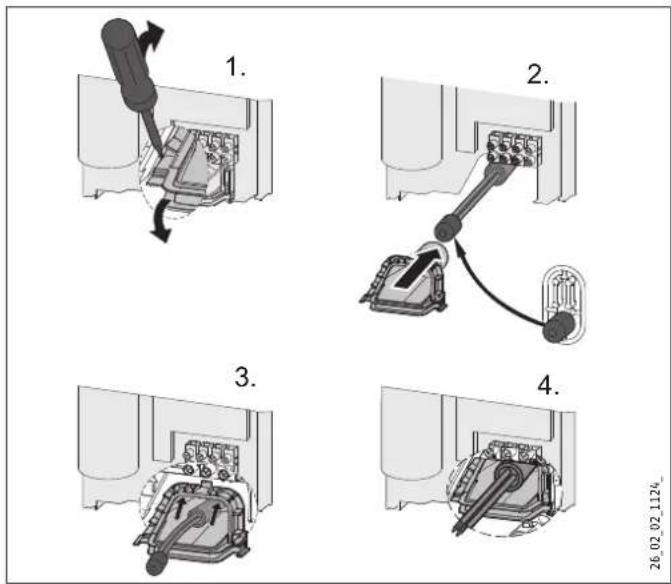 1.

2.

3.

4.

26_02_02_1124_