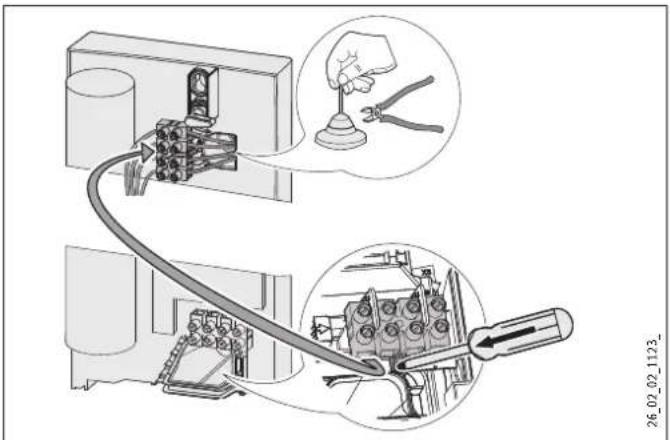 26_02_02_1123_