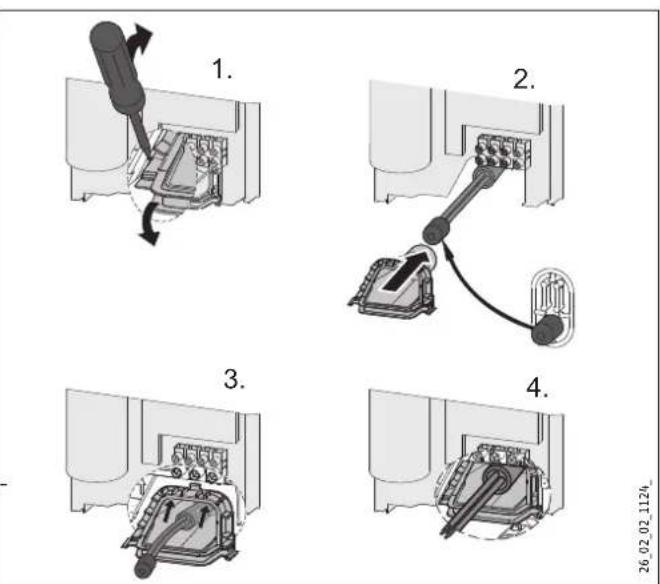 1.

2.

3.

4.

26_02_02_1124_