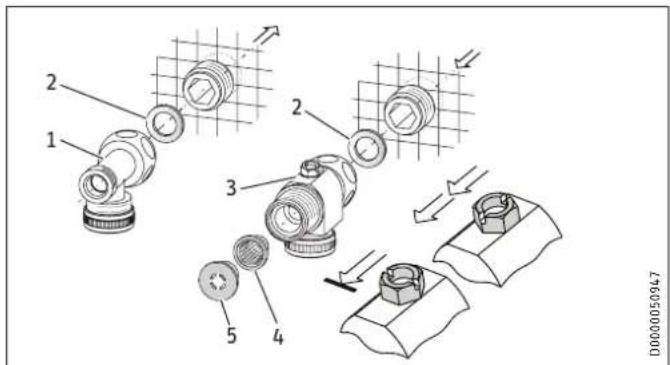 2
1
2
3
5
4
D0000050947