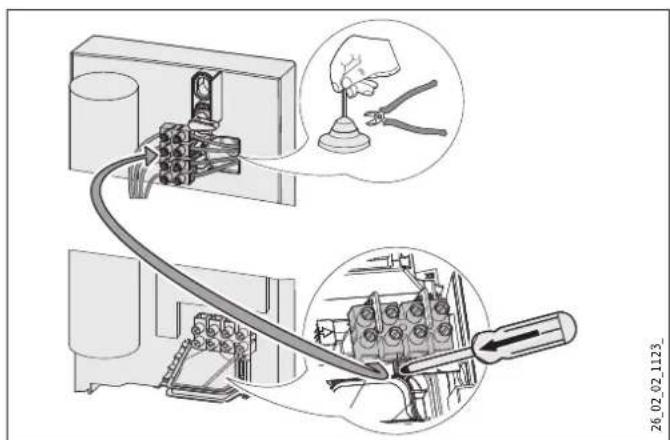 26_02_02_1123_