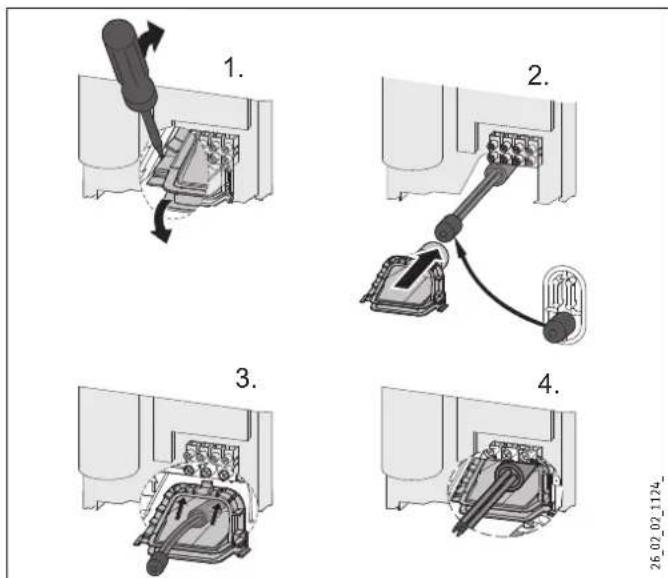 1.

2.

3.

4.

26_02_02_1124_