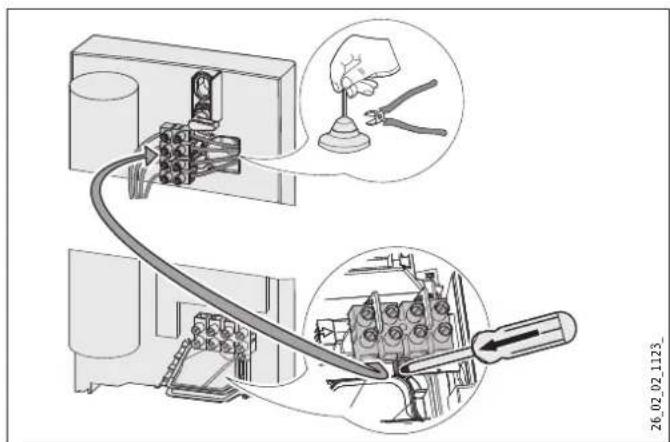 26_02_02_1123_