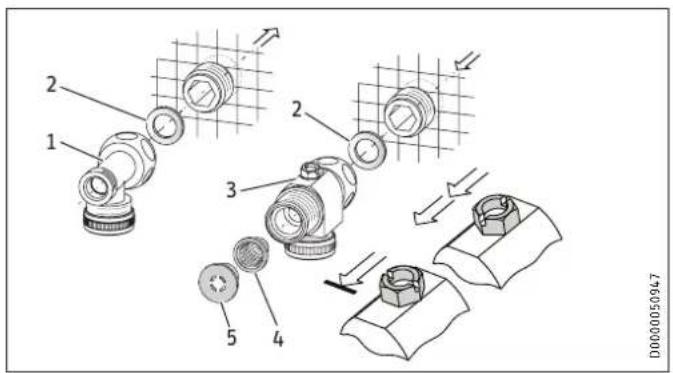 2
1
2
3
5
4
D0000050947