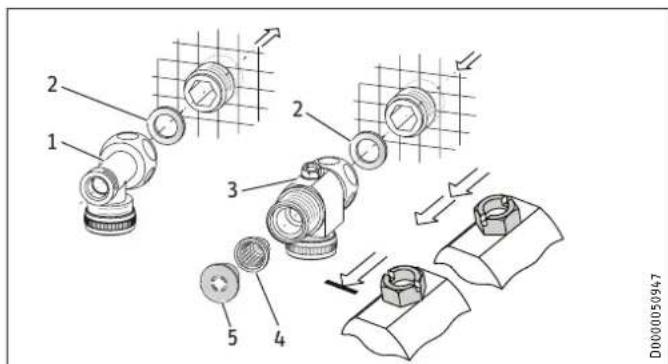 2
1
2
3
5
4
D0000050947