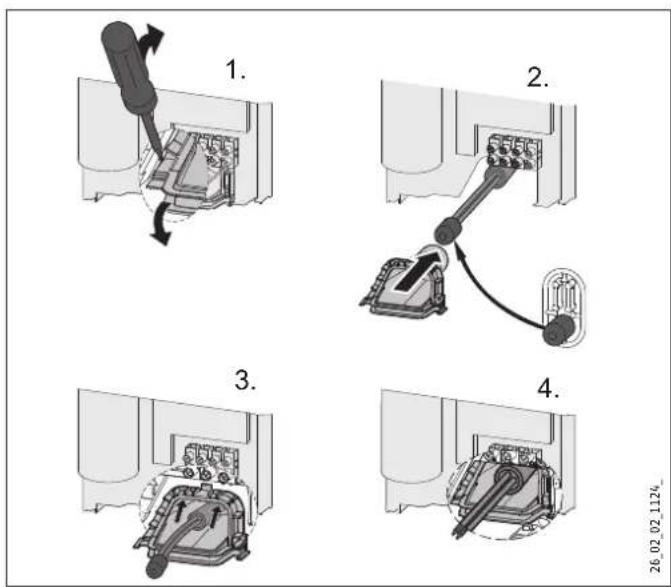 1.

2.

3.

4.

26_02_02_1124_