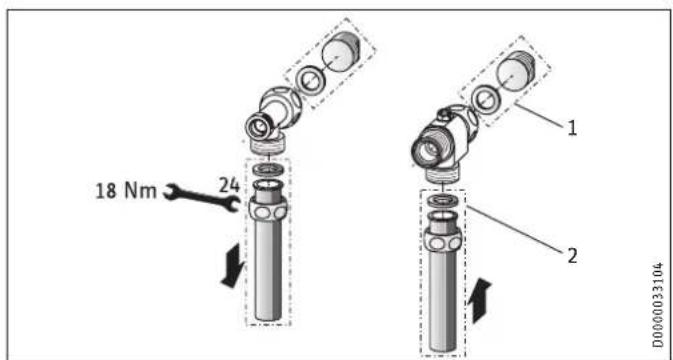 18 Nm
24
1
2
D0000033104