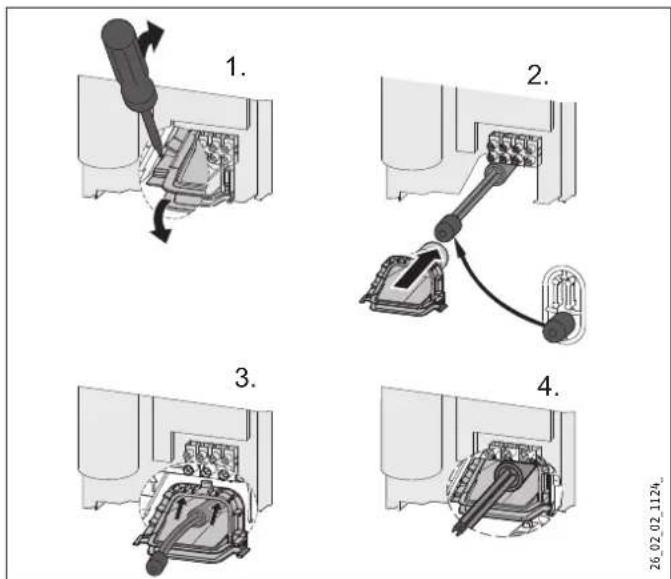 1.

2.

3.

4.

26_02_02_1124_