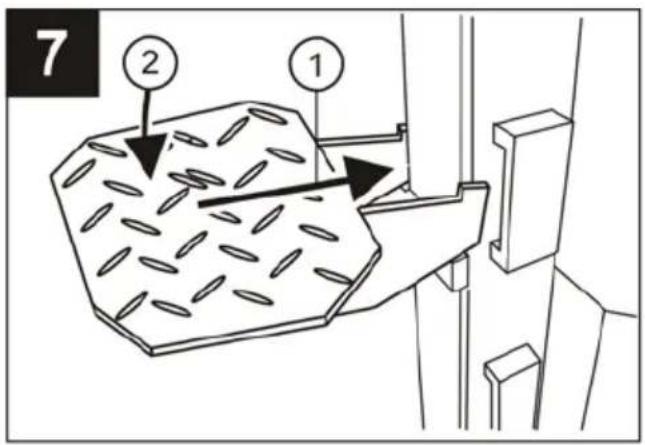 7
2
1