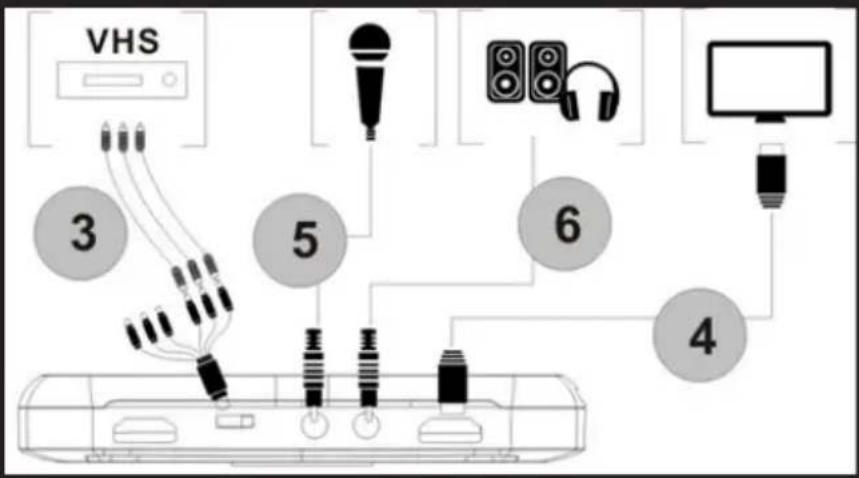 VHS
3
5
6
4